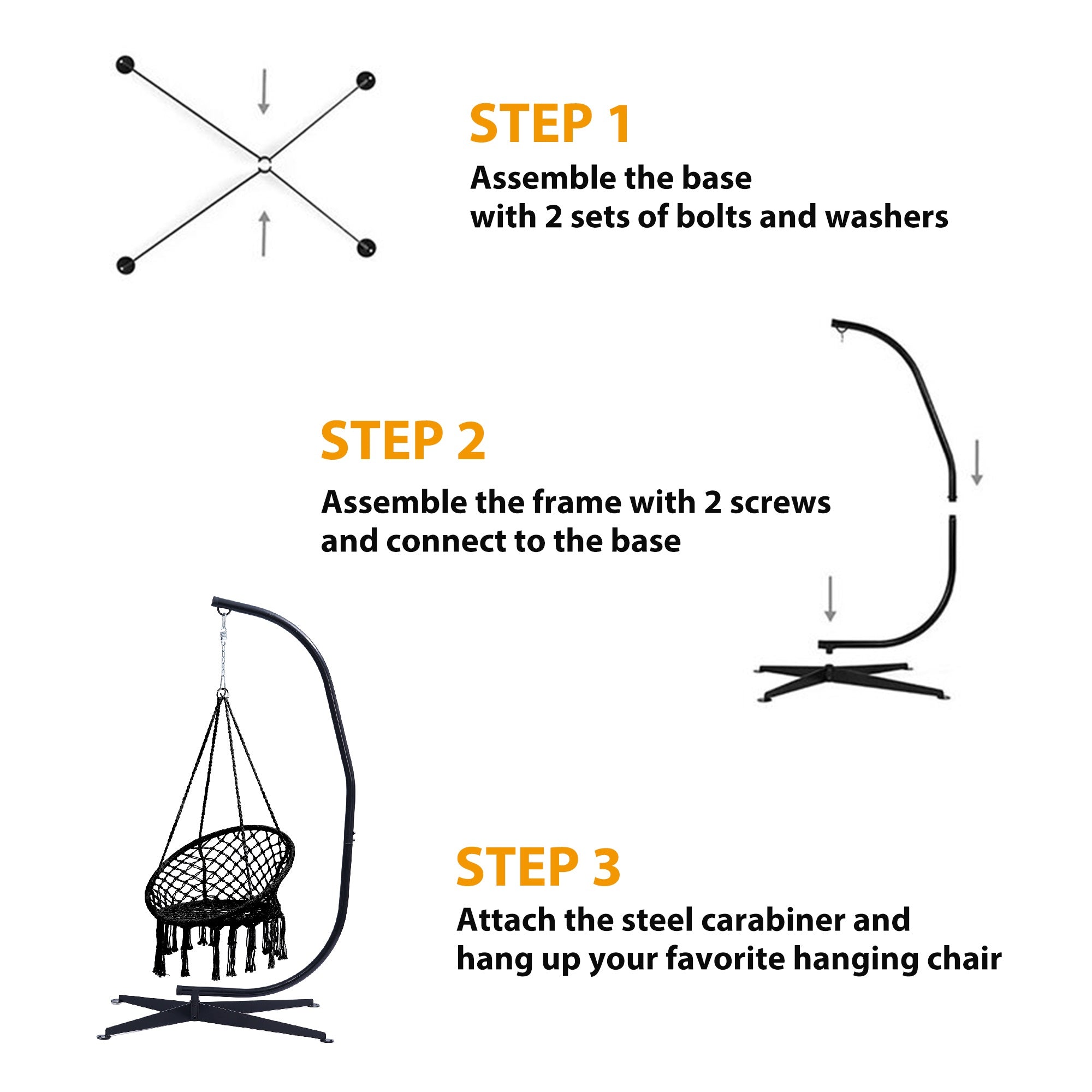 STEP 1

Assemble the base
with 2 sets of bolts and washers

STEP 2

Assemble the frame with 2 screws
and connect to the base

STEP 3

Attach the steel carabiner and
hang up your favorite hanging chair