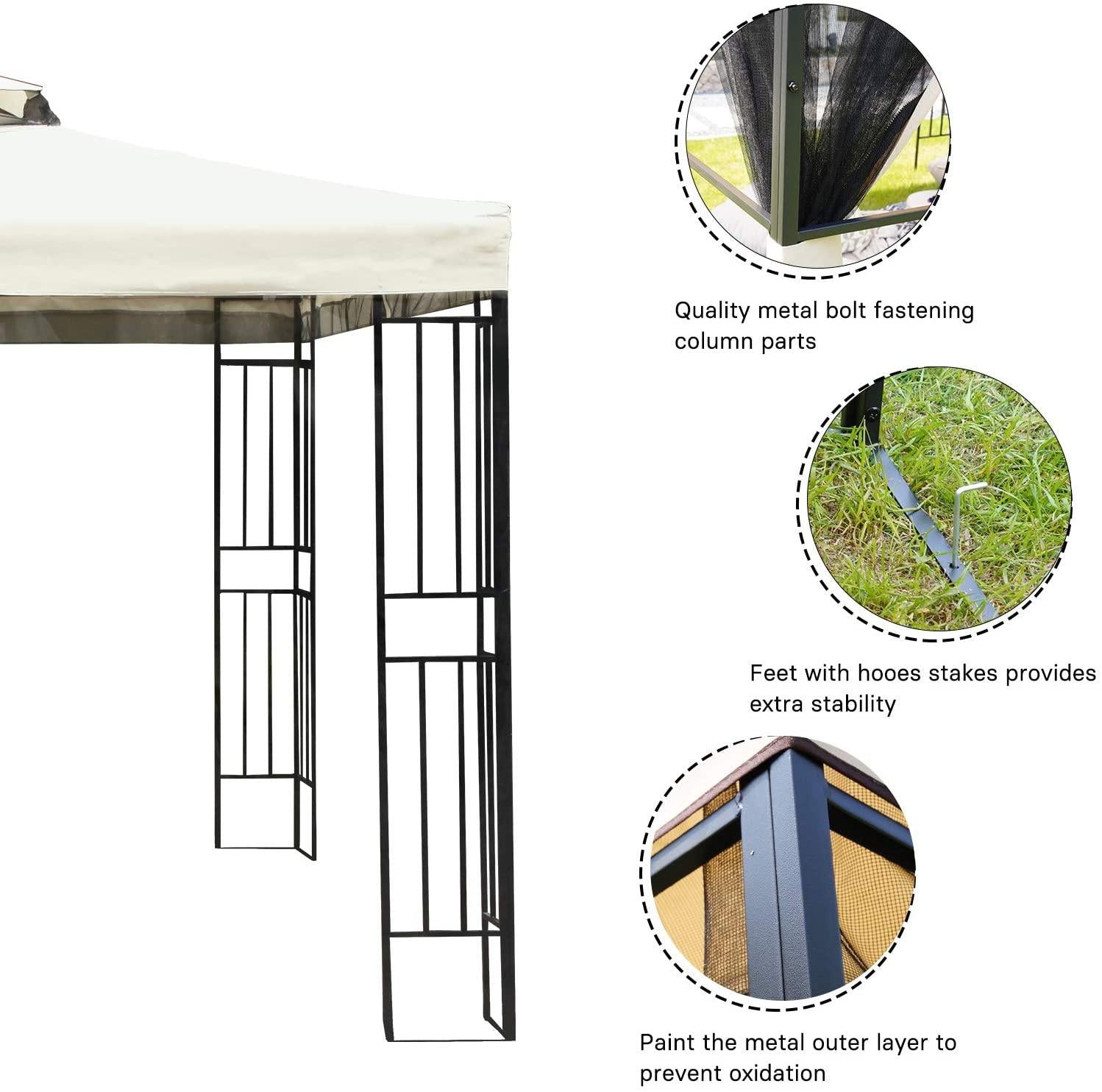 Quality metal bolt fastening column parts

Feet with hooes stakes provides extra stability

Paint the metal outer layer to prevent oxidation